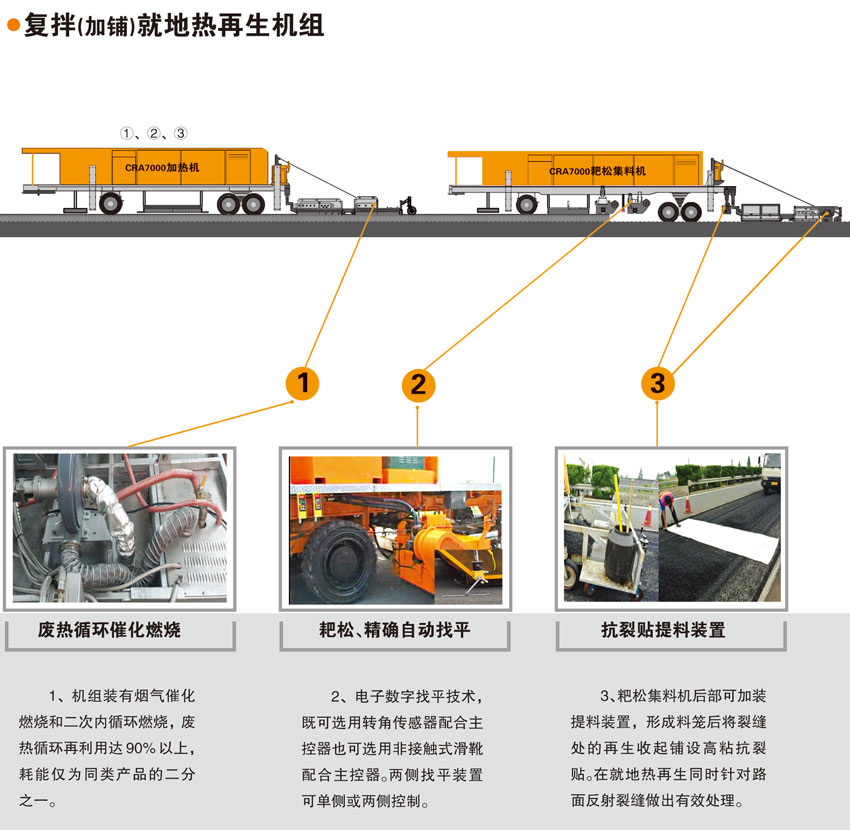 复拌(加铺)就地热再生机组

①、②、③

CRA7000加热机

CRA7000耙松集料机

1

2

3

废热循环催化燃烧

耙松、精确自动找平

抗裂贴提料装置

1、机组装有烟气催化燃烧和二次内循环燃烧，废热循环再利用达 90% 以上，耗能仅为同类产品的二分之一。

2、电子数字找平技术，既可选用转角传感器配合主控器也可选用非接触式滑靴配合主控器。两侧找平装置可单侧或两侧控制。

3、耙松集料机后部可加装提料装置，形成料笼后将裂缝处的再生收起铺设高粘抗裂贴。在就地热再生同时针对路面反射裂缝做出有效处理。